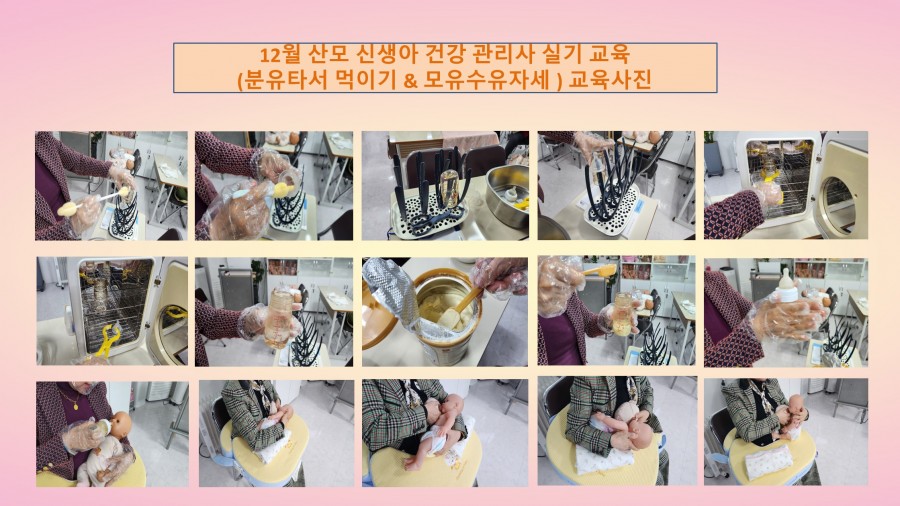 12월 산모 신생아 건강 관리사 실기 교육
(분유타서 먹이기 & 모유수유자세 ) 교육사진